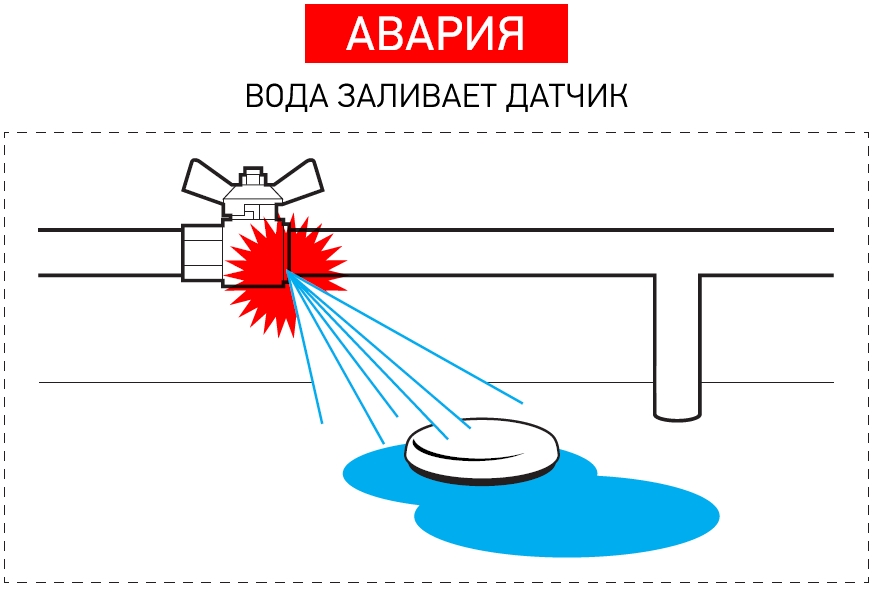 АВАРИЯ

ВОДА ЗАЛИВАЕТ ДАТЧИК